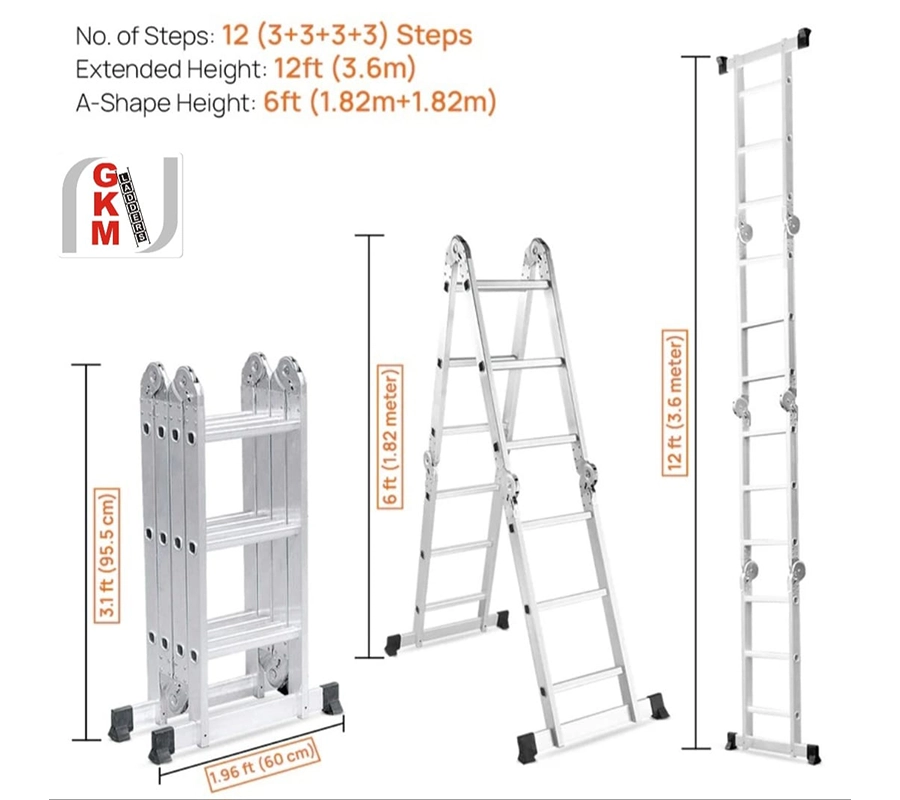 No. of Steps: 12 (3+3+3+3) Steps
Extended Height: 12ft (3.6m)
A-Shape Height: 6ft (1.82m+1.82m)

GKM LADDERS

3.1 ft (95.5 cm)

1.96 ft (60 cm)

6 ft (1.82 meter)

12 ft (3.6 meter)