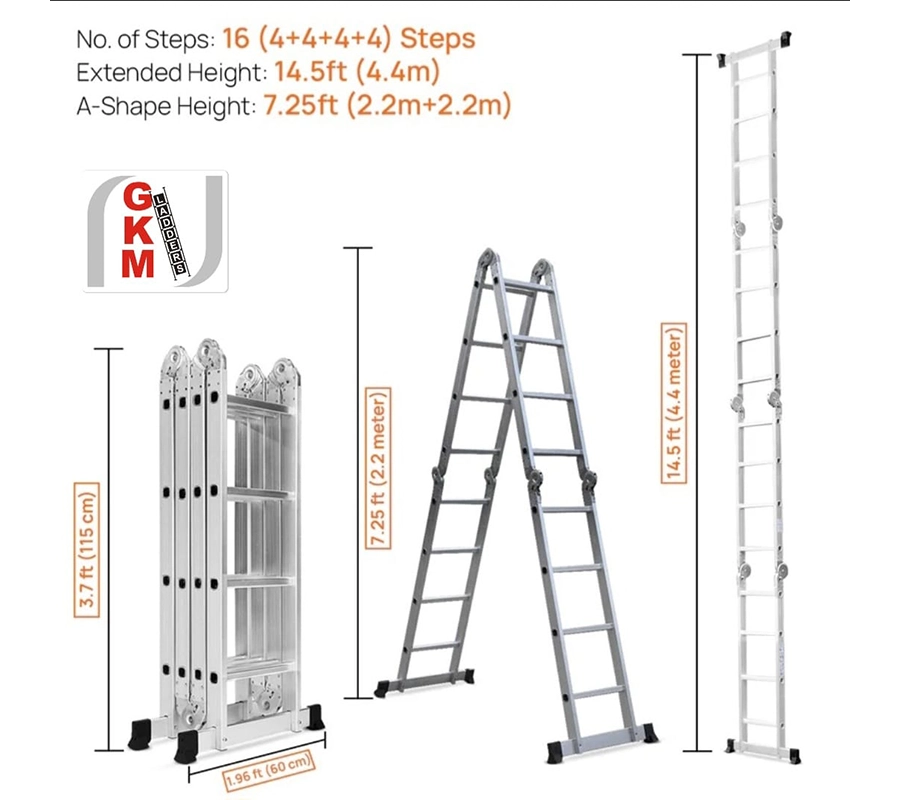 No. of Steps: 16 (4+4+4+4) Steps
Extended Height: 14.5ft (4.4m)
A-Shape Height: 7.25ft (2.2m+2.2m)

GKM LADDERS

3.7 ft (115 cm)

1.96 ft (60 cm)

7.25 ft (2.2 meter)

14.5 ft (4.4 meter)